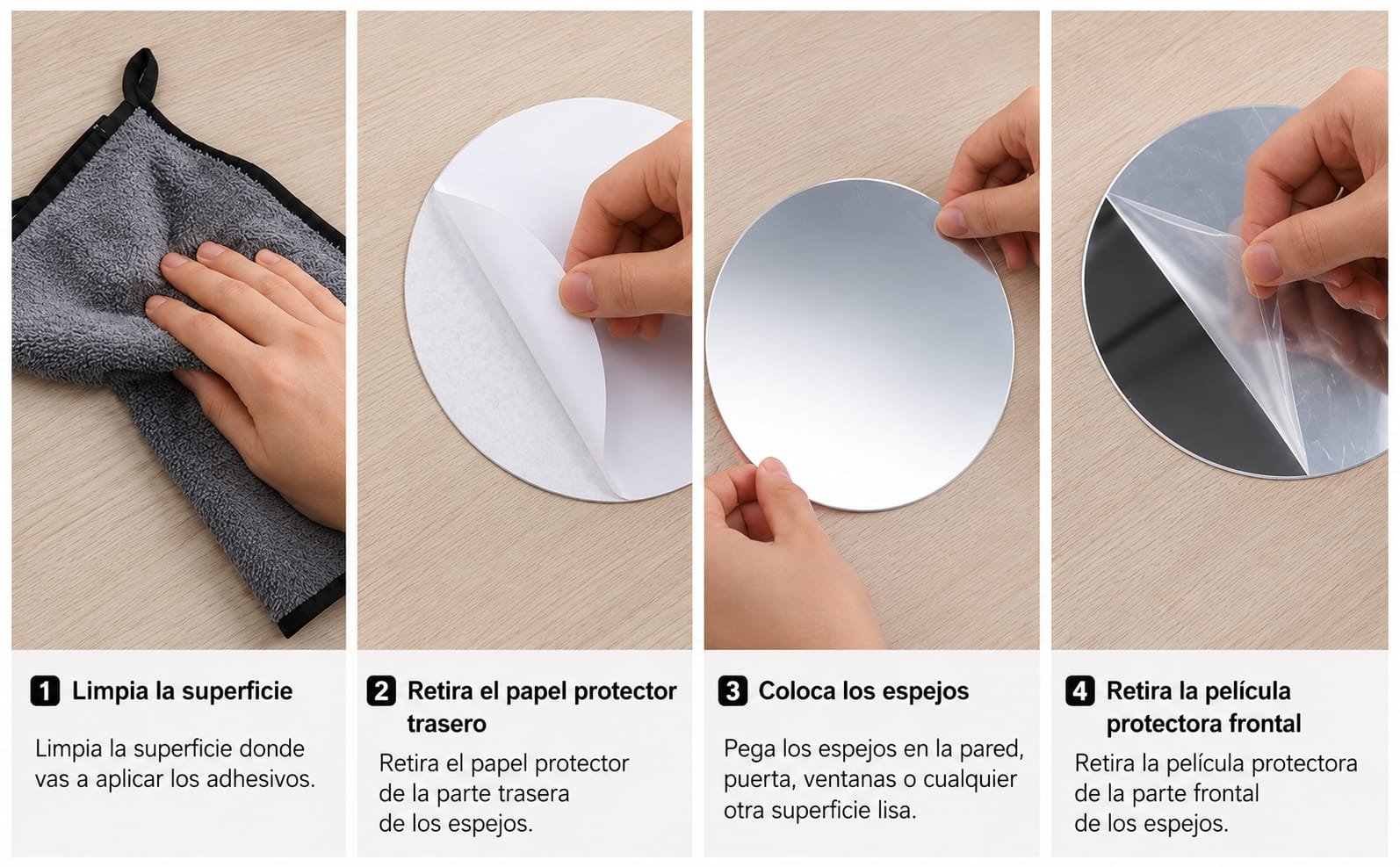 1 Limpia la superficie

Limpia la superficie donde vas a aplicar los adhesivos.

2 Retira el papel protector trasero

Retira el papel protector de la parte trasera de los espejos.

3 Coloca los espejos

Pega los espejos en la pared, puerta, ventanas o cualquier otra superficie lisa.

4 Retira la película protectora frontal

Retira la película protectora de la parte frontal de los espejos.