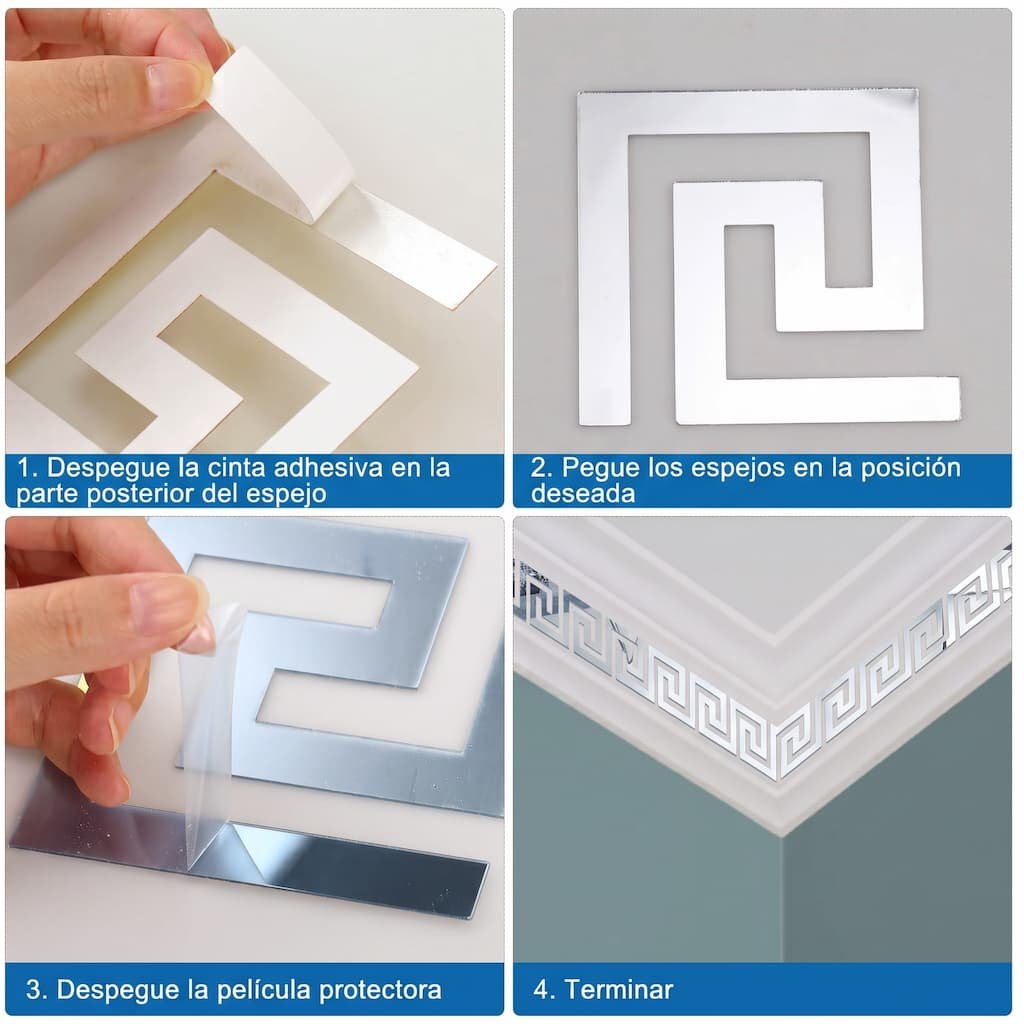 1. Despegue la cinta adhesiva en la parte posterior del espejo

2. Pegue los espejos en la posición deseada

3. Despegue la película protectora

4. Terminar